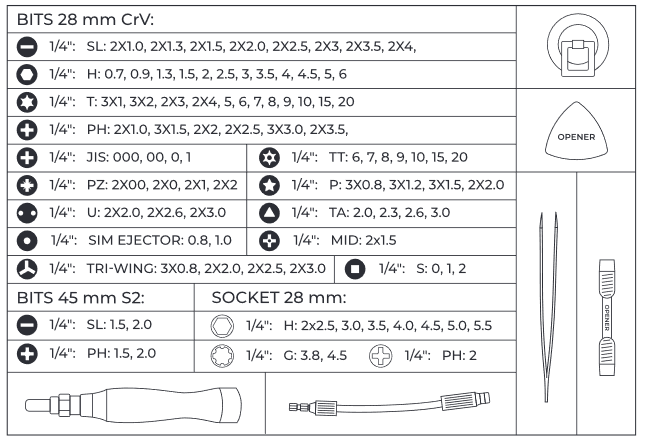 BITS 28 mm CrV:

1/4": SL: 2X1.0, 2X1.3, 2X1.5, 2X2.0, 2X2.5, 2X3, 2X3.5, 2X4,

1/4": H: 0.7, 0.9, 1.3, 1.5, 2, 2.5, 3, 3.5, 4, 4.5, 5, 6

1/4": T: 3X1, 3X2, 2X3, 2X4, 5, 6, 7, 8, 9, 10, 15, 20

1/4": PH: 2X1.0, 3X1.5, 2X2, 2X2.5, 3X3.0, 2X3.5,

1/4": JIS: 000, 00, 0, 1

1/4": TT: 6, 7, 8, 9, 10, 15, 20

1/4": PZ: 2X00, 2X0, 2X1, 2X2

1/4": P: 3X0.8, 3X1.2, 3X1.5, 2X2.0

1/4": U: 2X2.0, 2X2.6, 2X3.0

1/4": TA: 2.0, 2.3, 2.6, 3.0

1/4": SIM EJECTOR: 0.8, 1.0

1/4": MID: 2x1.5

1/4": TRI-WING: 3X0.8, 2X2.0, 2X2.5, 2X3.0

1/4": S: 0, 1, 2

BITS 45 mm S2:

1/4": SL: 1.5, 2.0

1/4": PH: 1.5, 2.0

SOCKET 28 mm:

1/4": H: 2x2.5, 3.0, 3.5, 4.0, 4.5, 5.0, 5.5

1/4": G: 3.8, 4.5

1/4": PH: 2

OPENER

OPENER